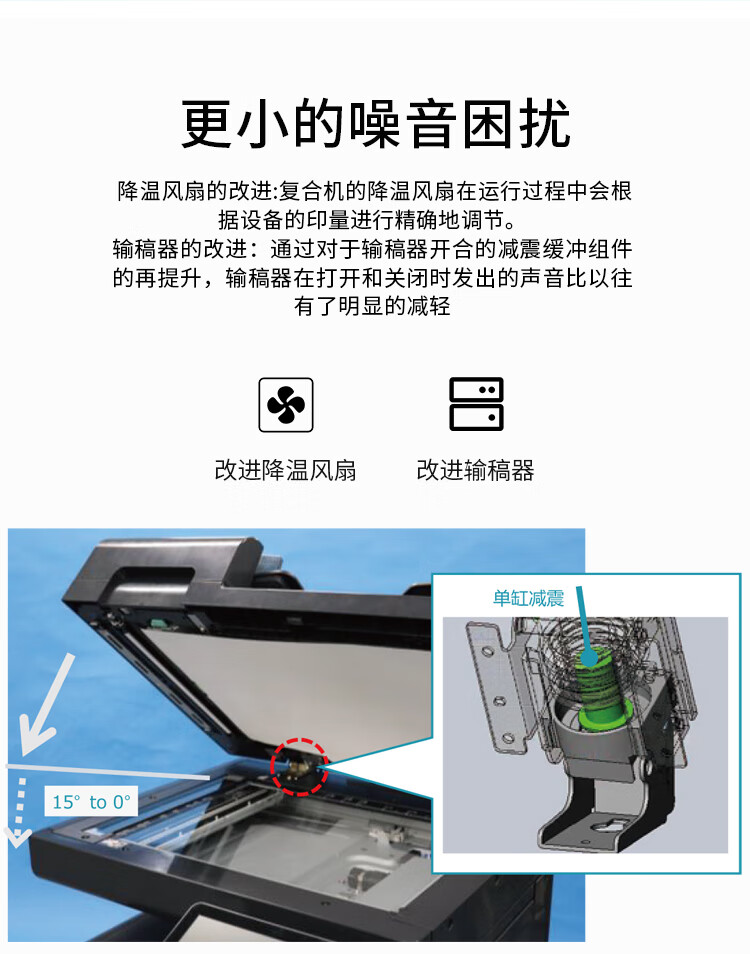 更小的噪音困扰

降温风扇的改进:复合机的降温风扇在运行过程中会根据设备的印量进行精确地调节。
输稿器的改进：通过对于输稿器开合的减震缓冲组件的再提升，输稿器在打开和关闭时发出的声音比以往有了明显的减轻

改进降温风扇

改进输稿器

单缸减震

15° to 0°